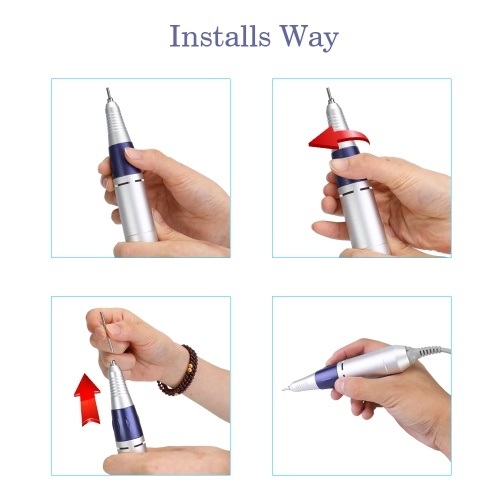 Installs Way